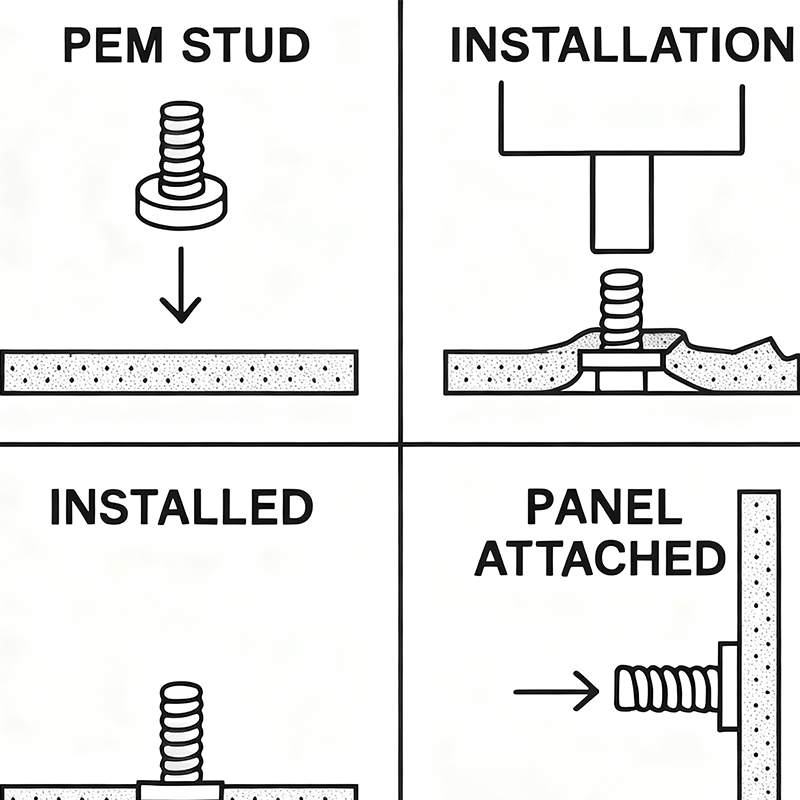 PEM STUD

INSTALLATION

INSTALLED

PANEL ATTACHED