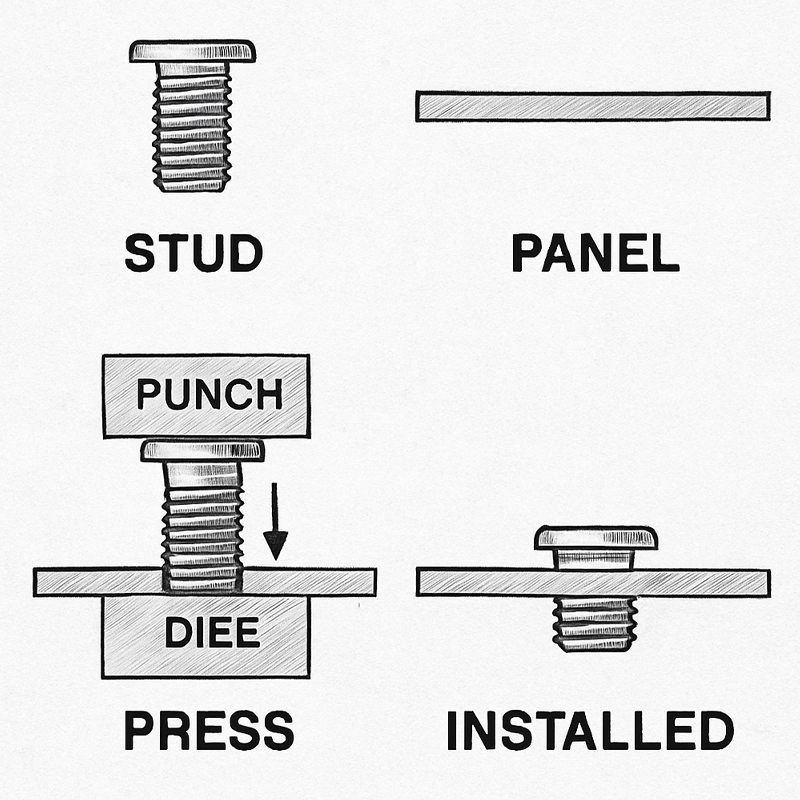 STUD

PANEL

PUNCH

DIEE

PRESS

INSTALLED